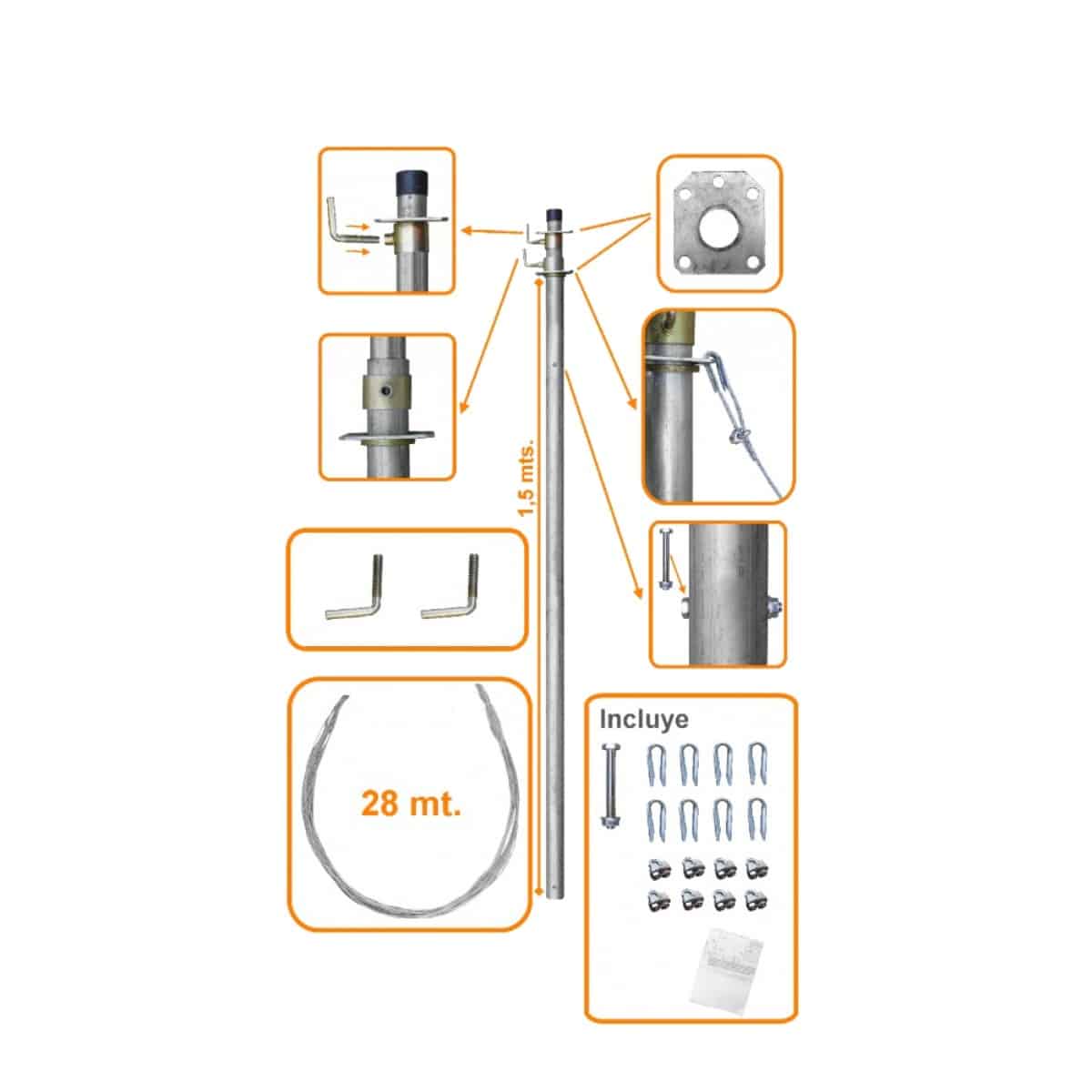 1,5 mts.

28 mt.

Incluye